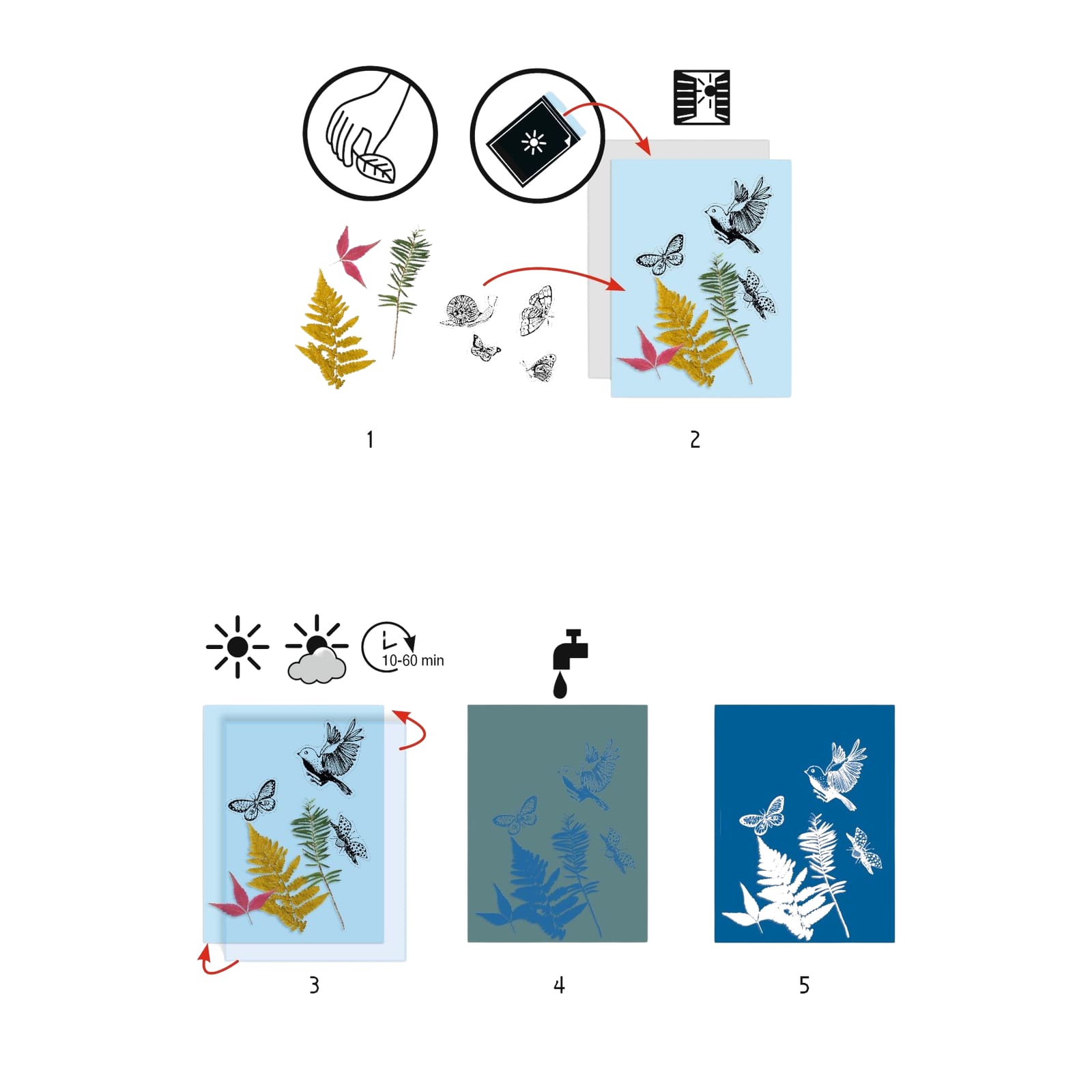 1

2

10-60 min

3

4

5