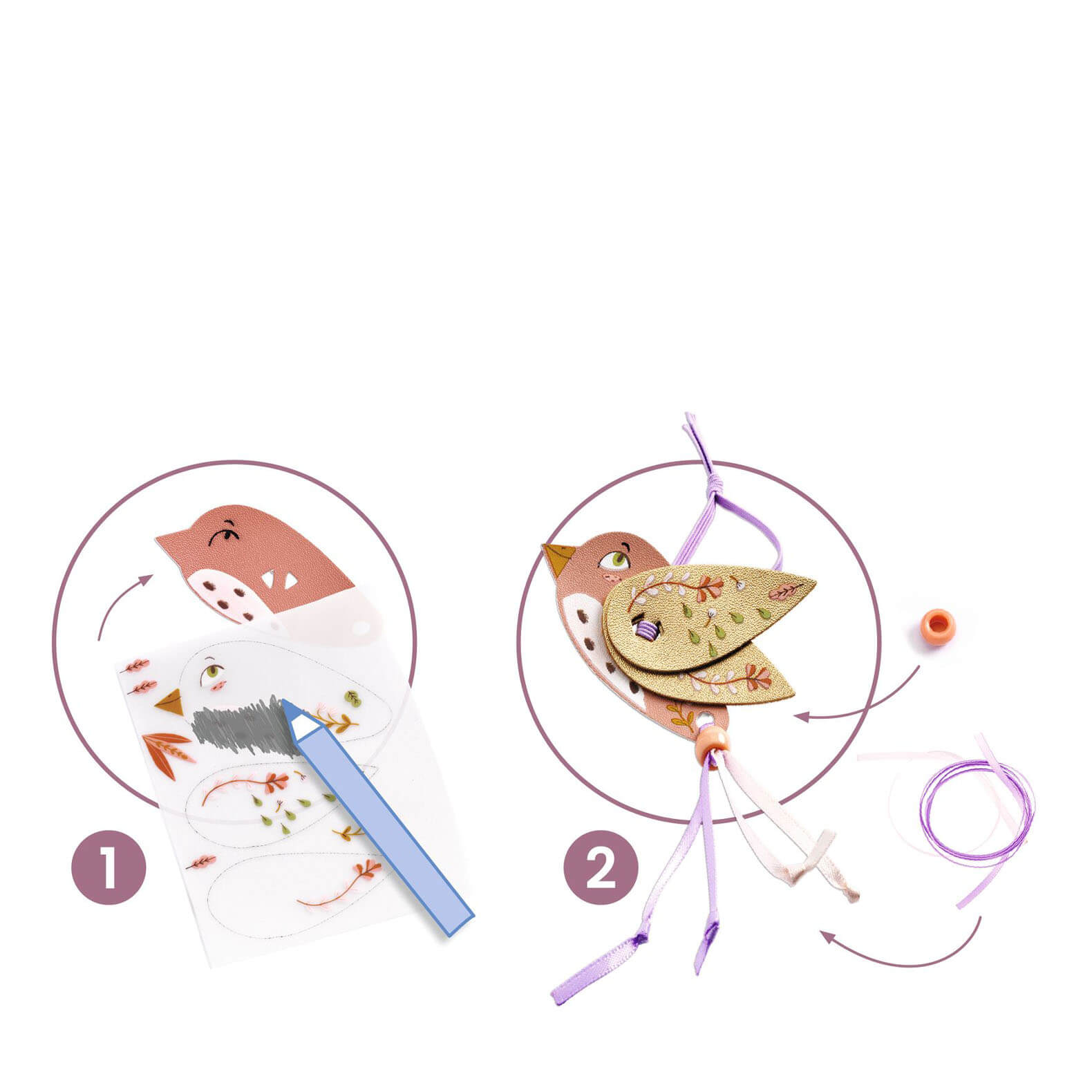 1

2