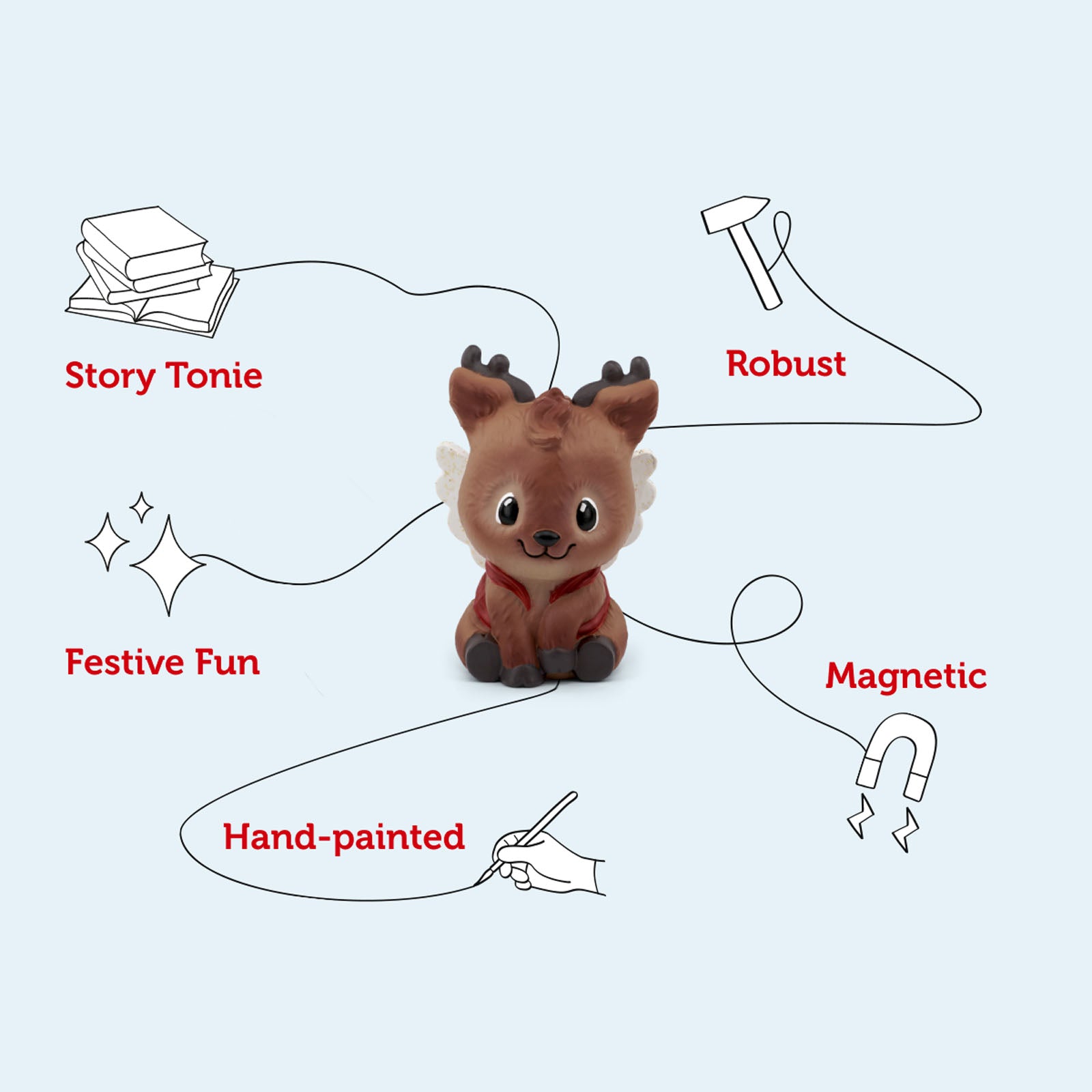 Story Tonie

Robust

Festive Fun

Magnetic

Hand-painted