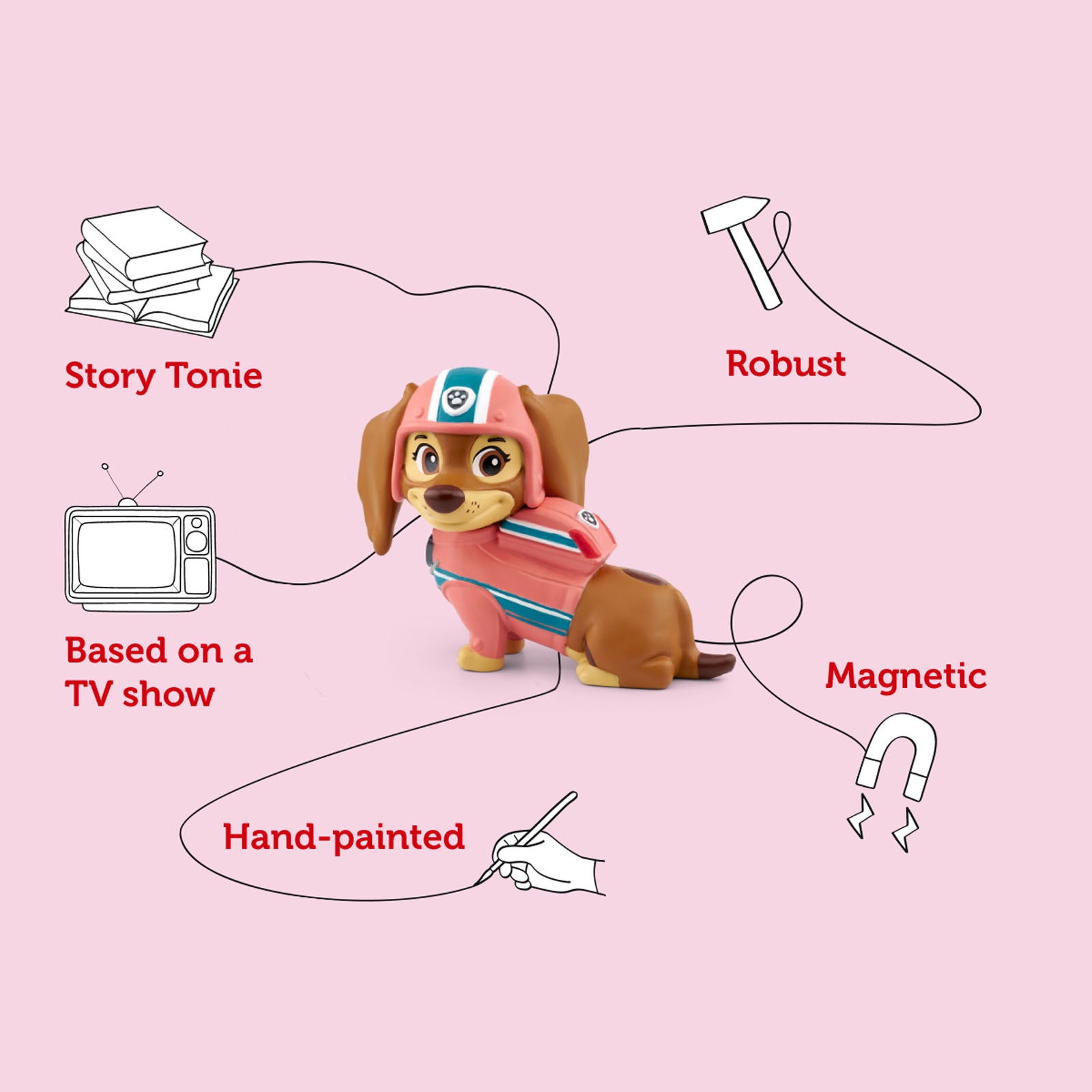 Story Tonie

Robust

Based on a TV show

Magnetic

Hand-painted