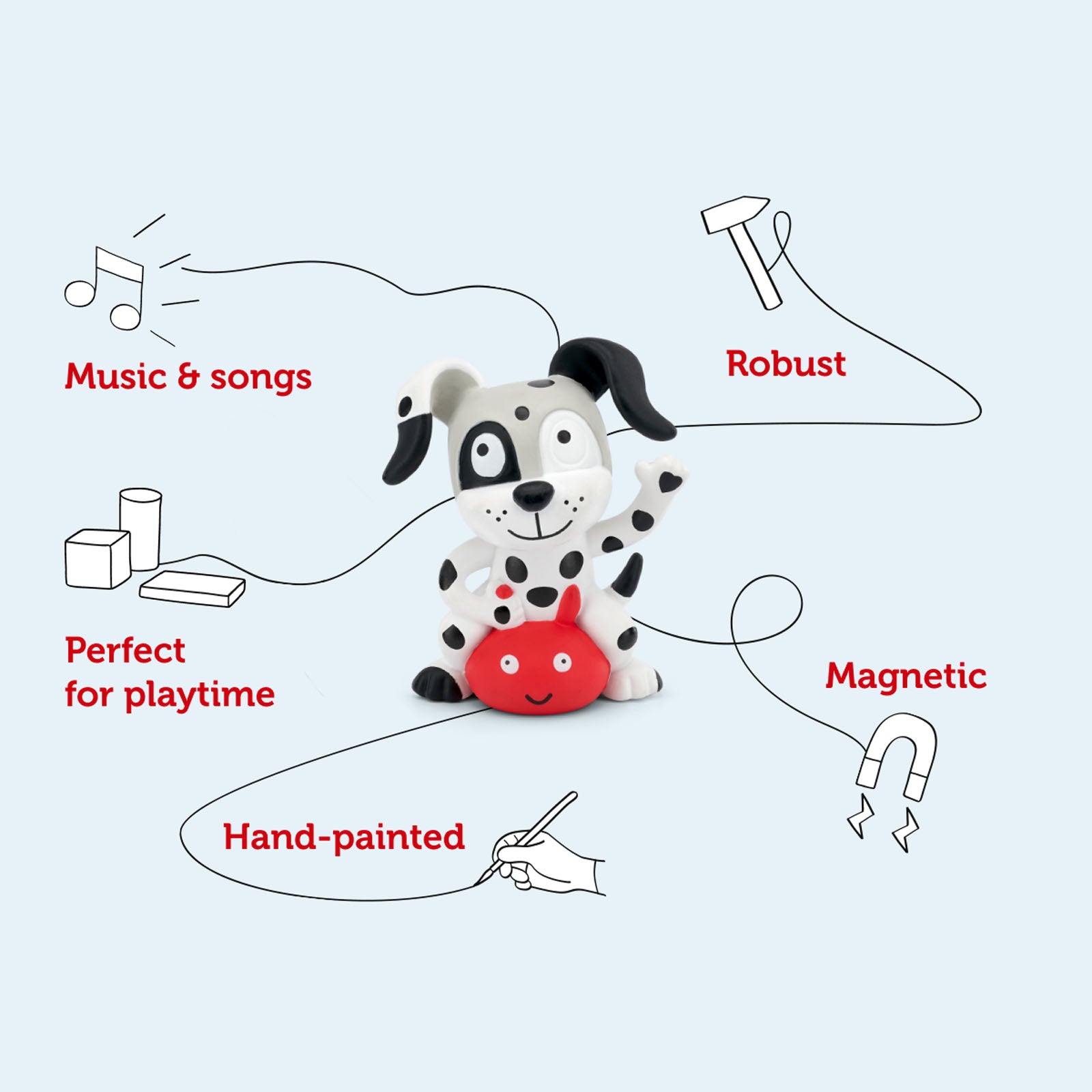 Music & songs

Robust

Perfect for playtime

Magnetic

Hand-painted