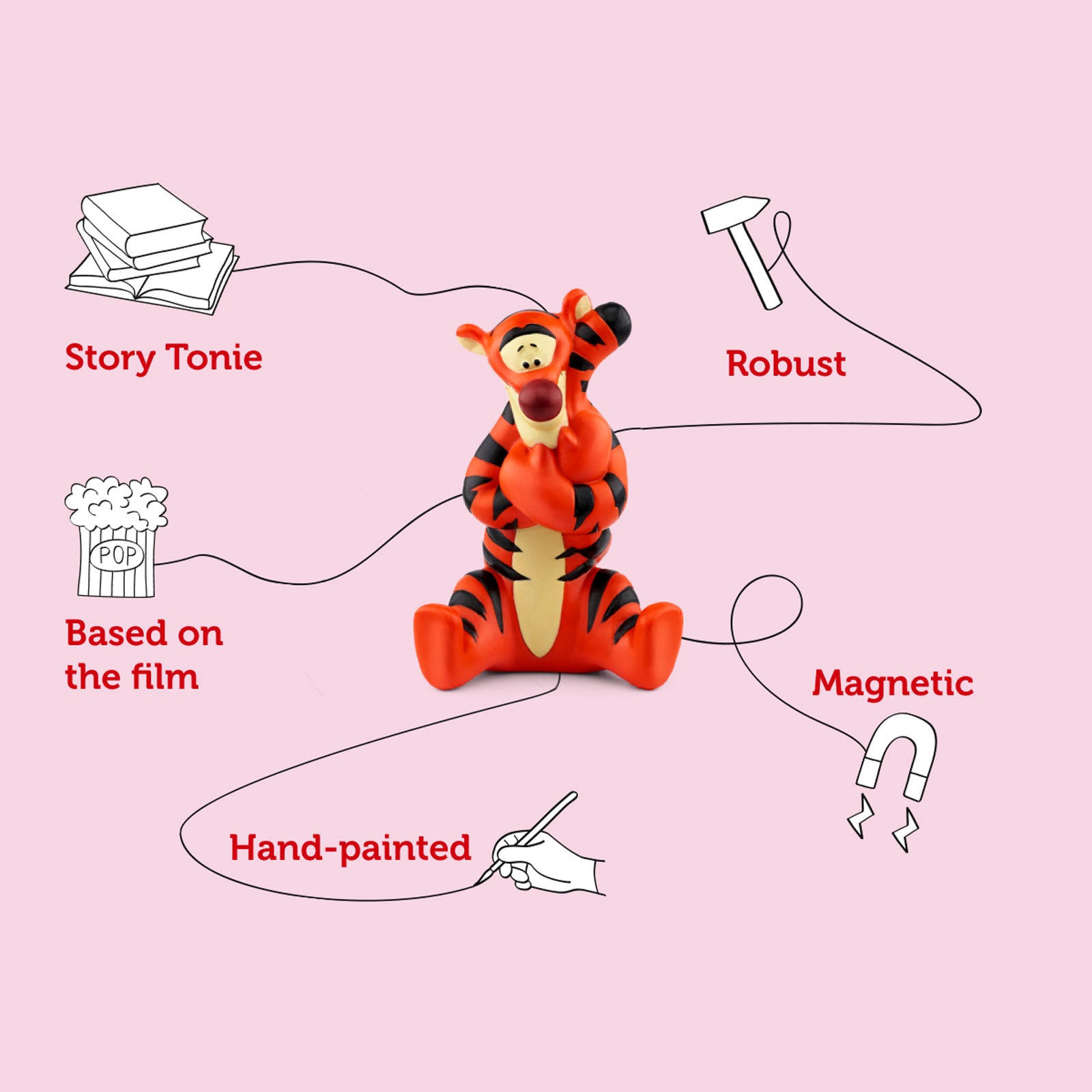 Story Tonie

Robust

POP

Based on the film

Magnetic

Hand-painted