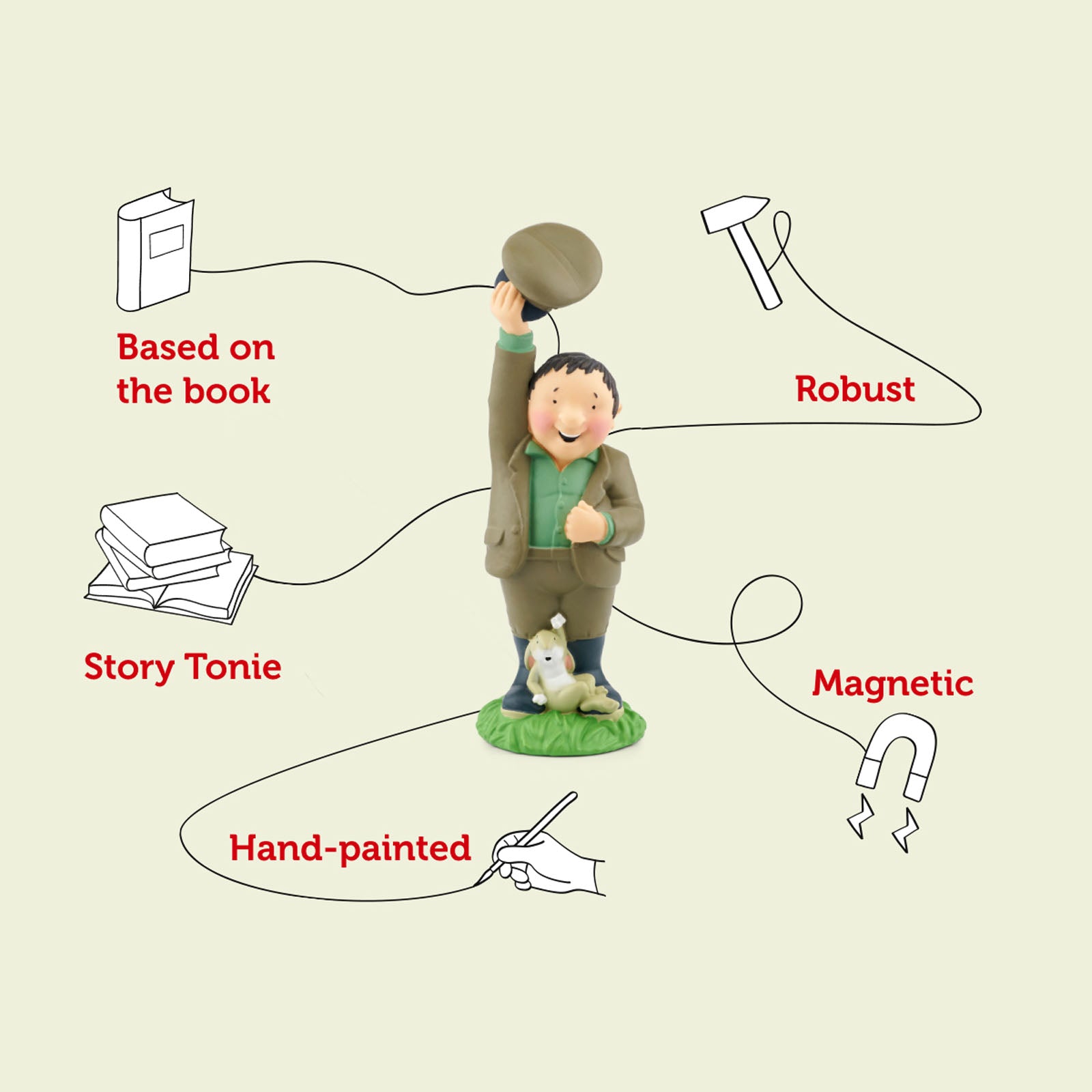 Based on the book

Robust

Story Tonie

Magnetic

Hand-painted