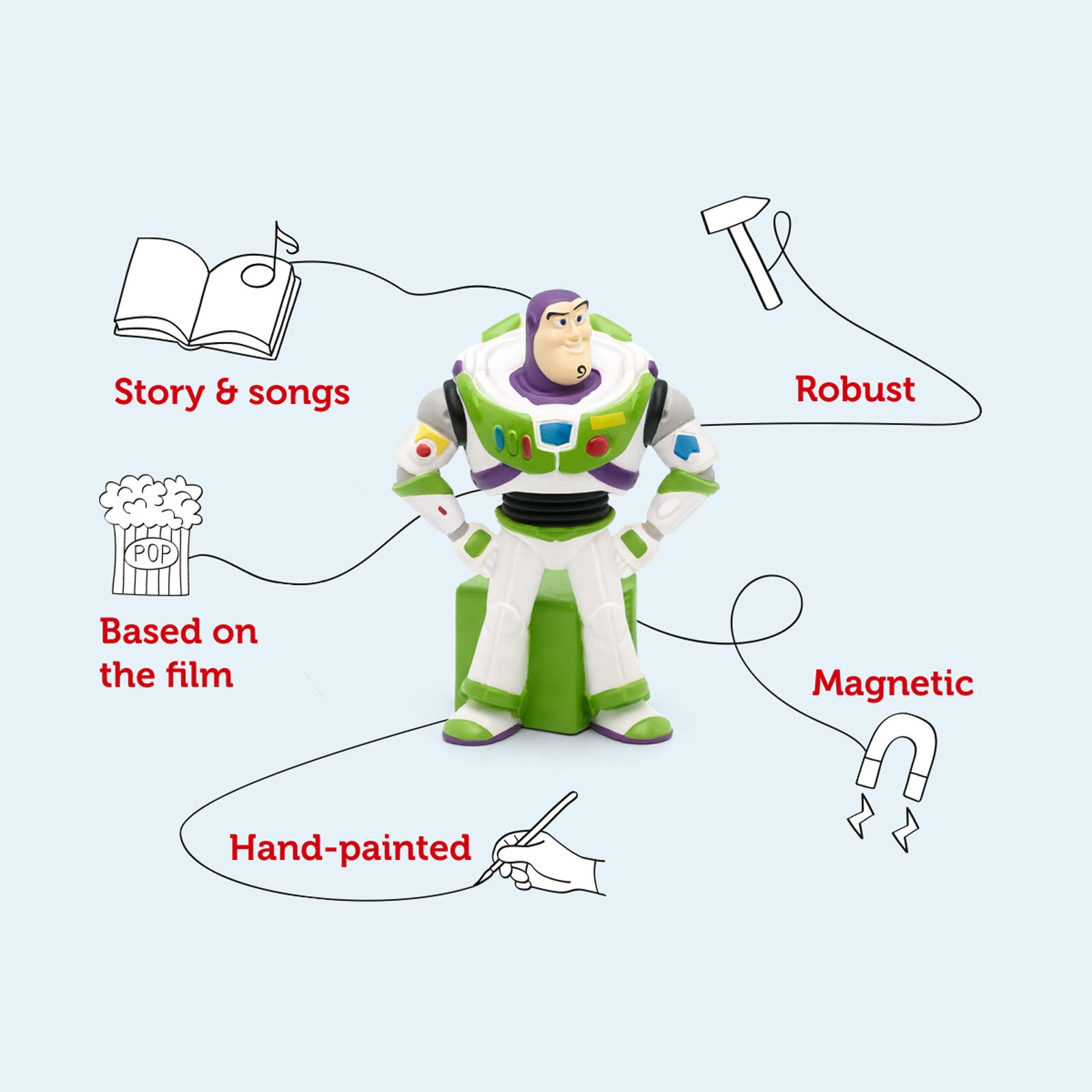 Story & songs

Robust

POP

Based on the film

Magnetic

Hand-painted