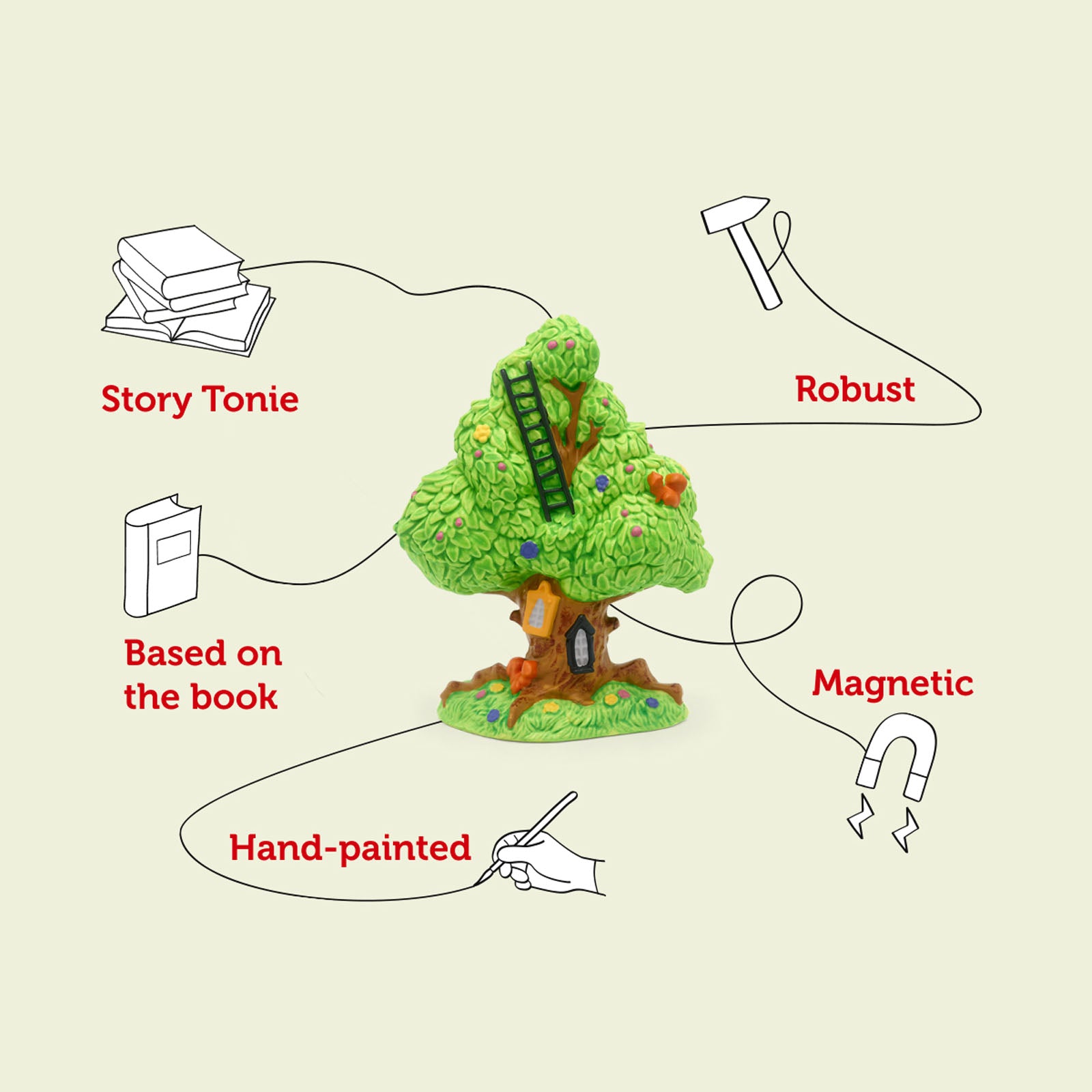 Story Tonie

Robust

Based on the book

Magnetic

Hand-painted