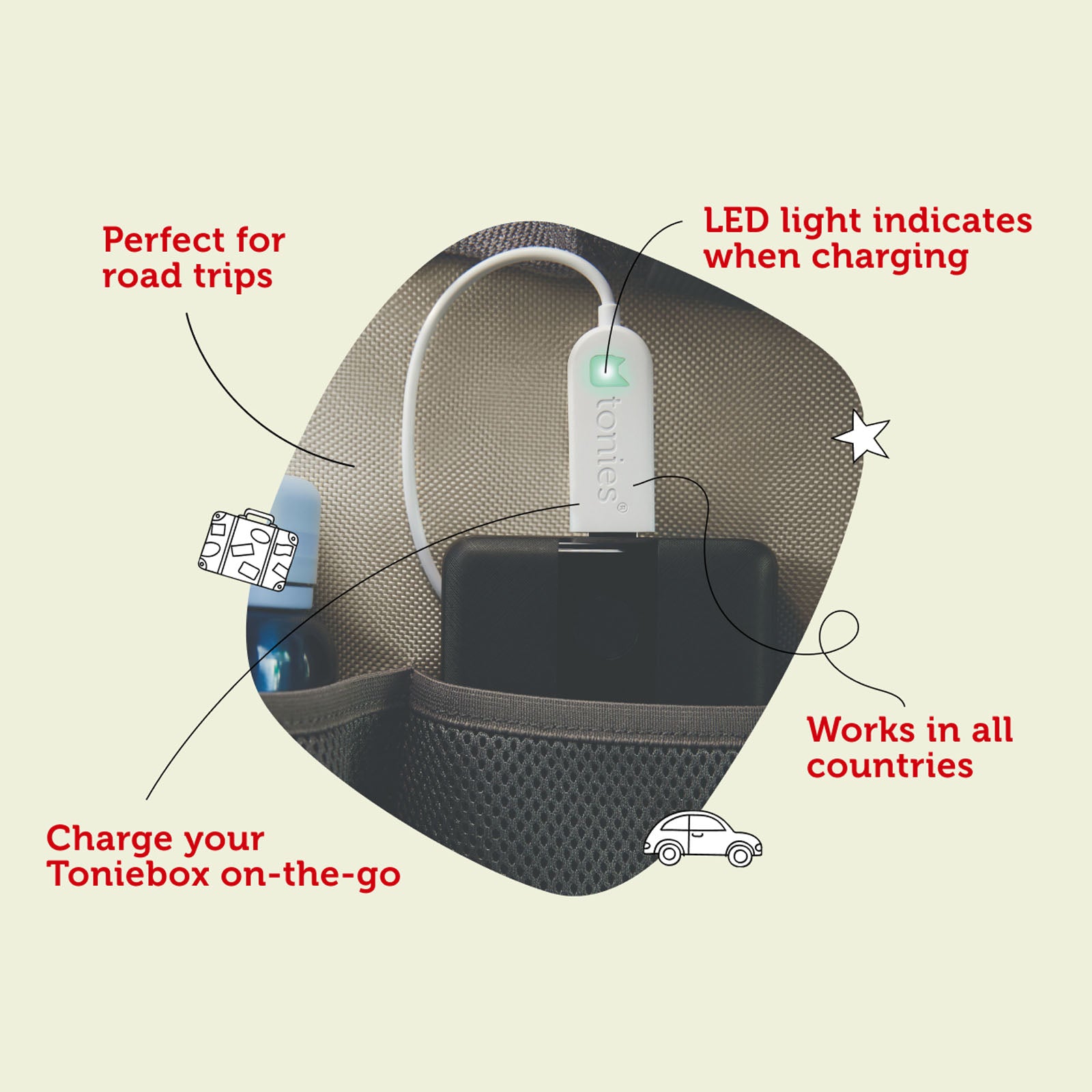 Perfect for road trips

LED light indicates when charging

tonies®

Works in all countries

Charge your Toniebox on-the-go