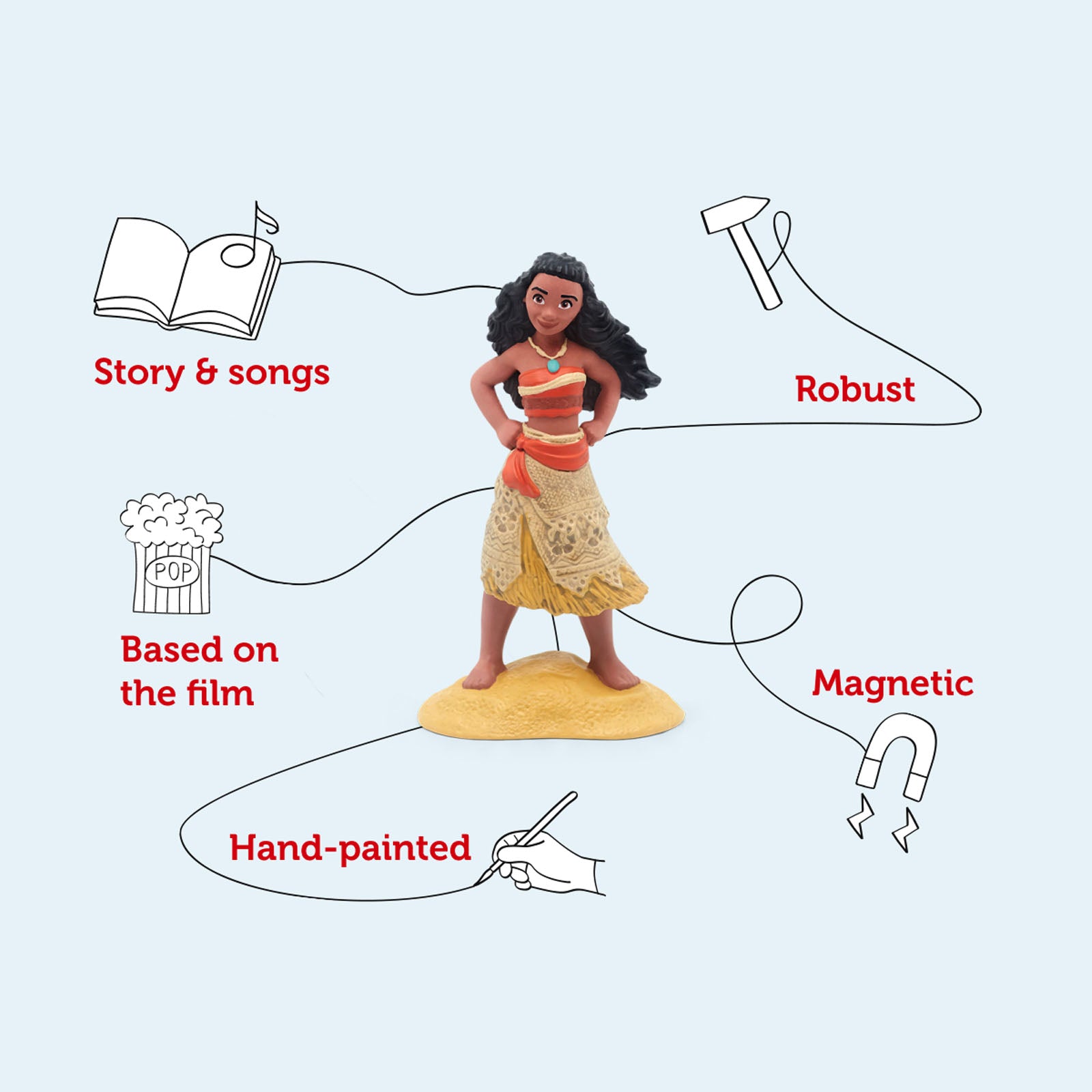 Story & songs

Robust

POP

Based on the film

Magnetic

Hand-painted