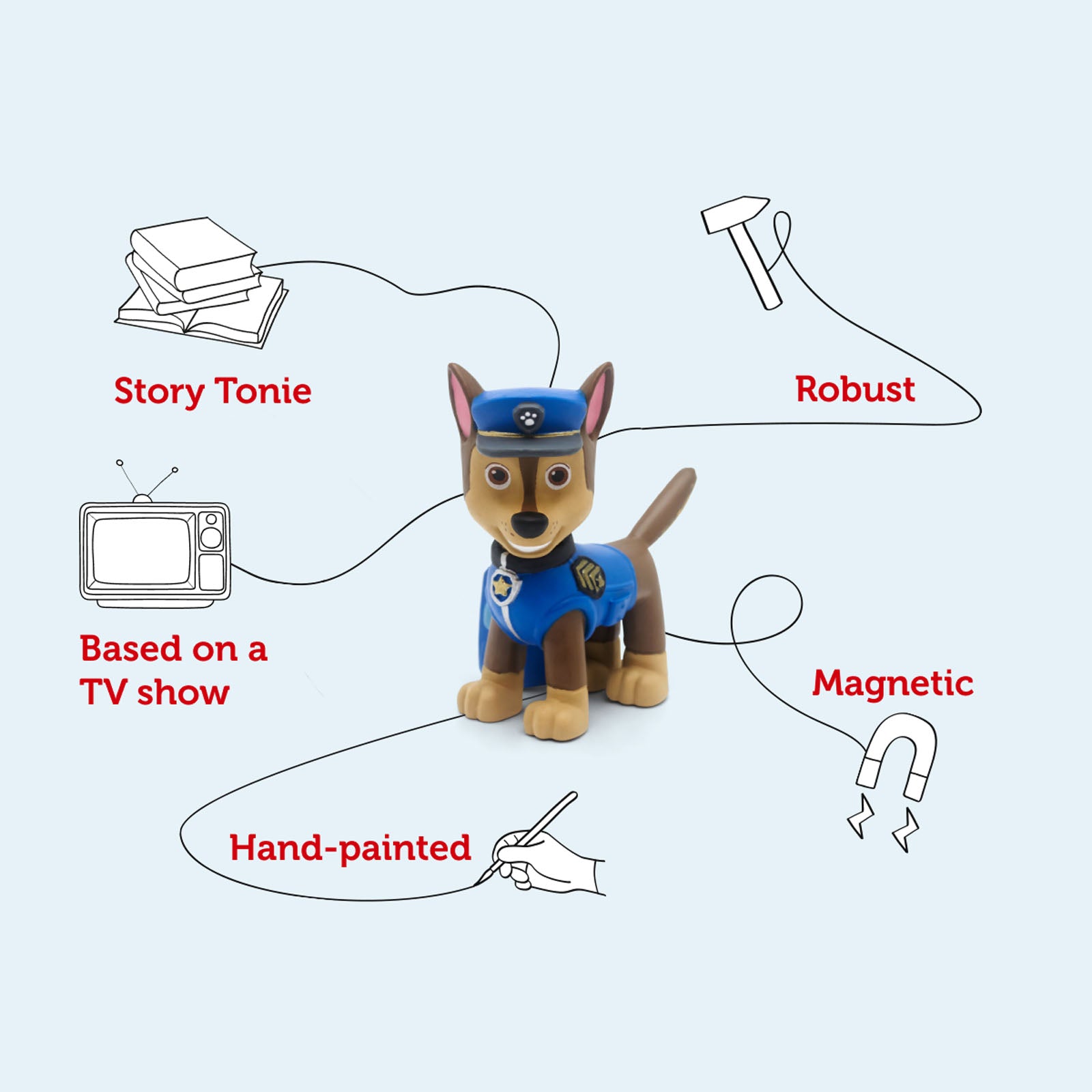 Story Tonie

Robust

Based on a TV show

Magnetic

Hand-painted