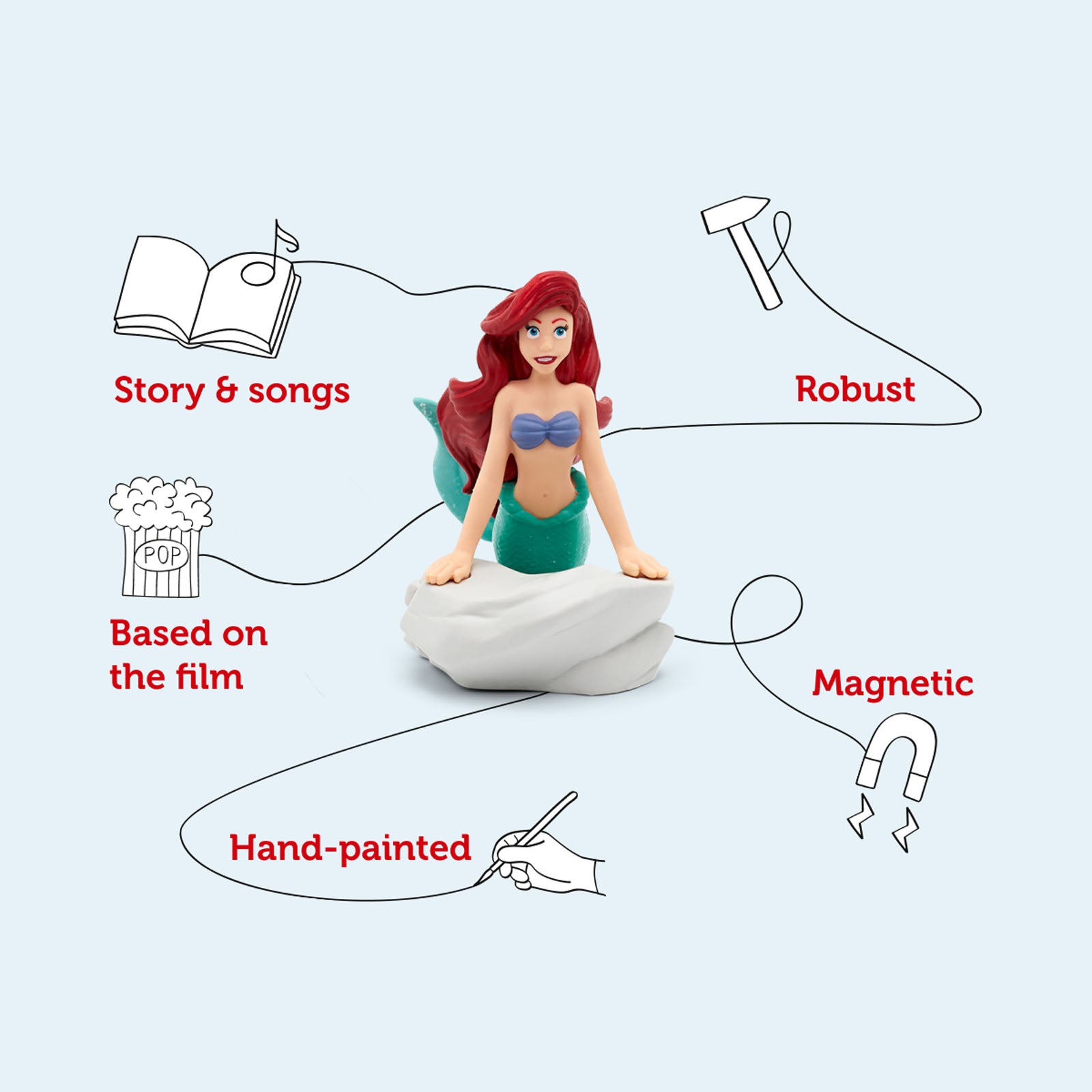 Story & songs

Robust

POP

Based on the film

Magnetic

Hand-painted