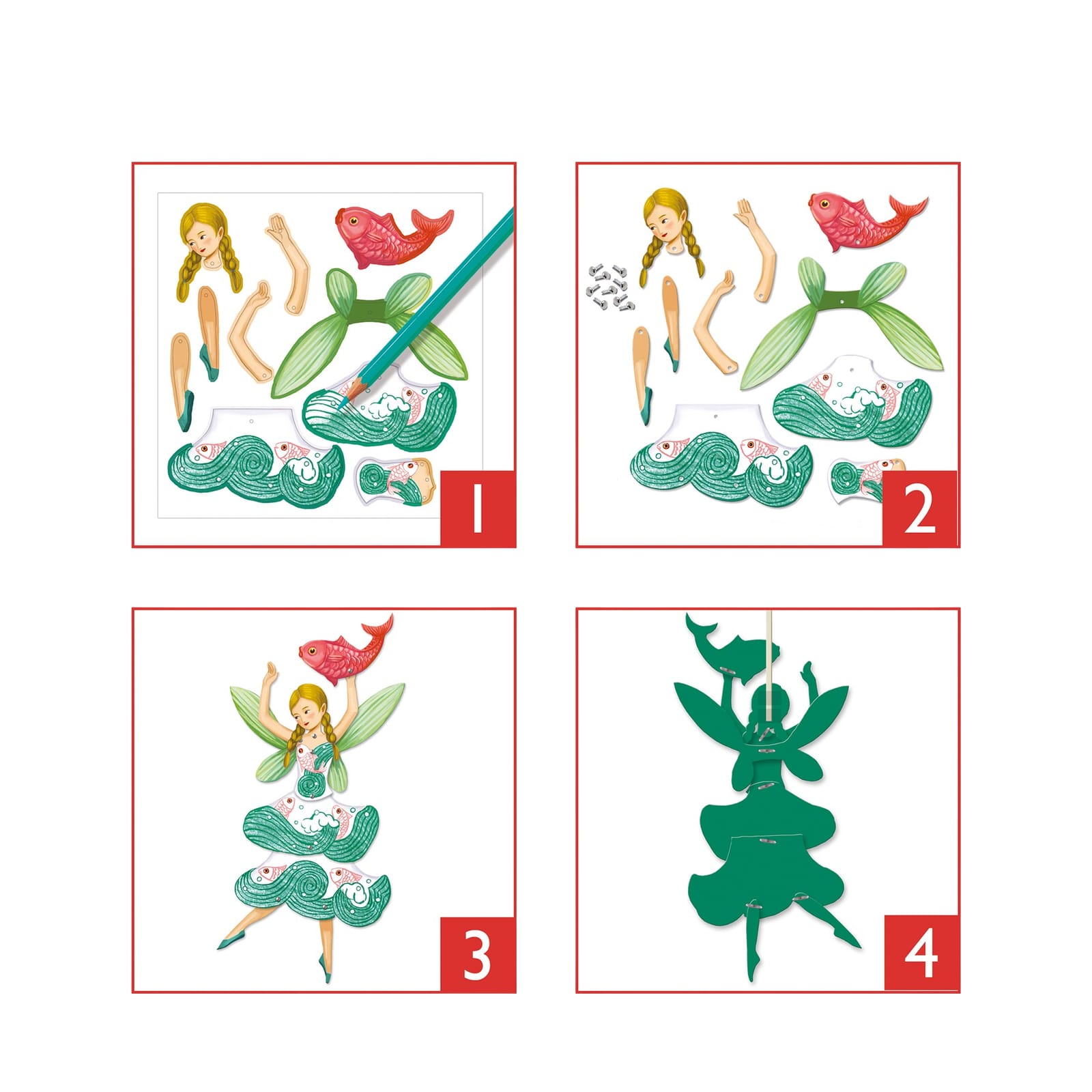 1

2

3

4