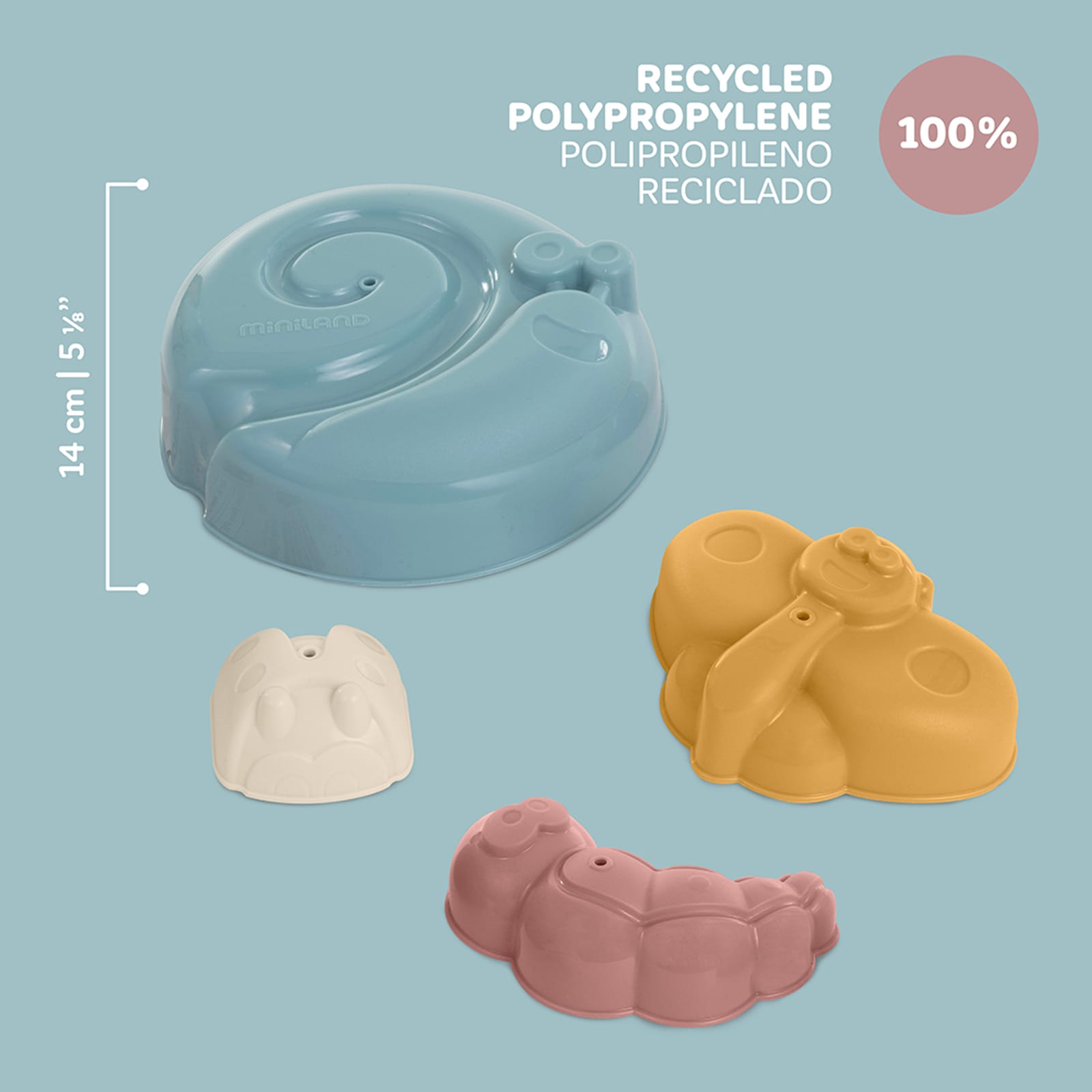 RECYCLED POLYPROPYLENE
POLIPROPILENO RECICLADO

100%

14 cm | 5 ⅛"

miniland